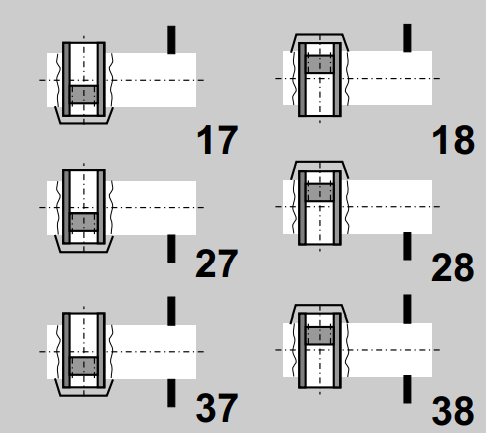 17

18

27

28

37

38